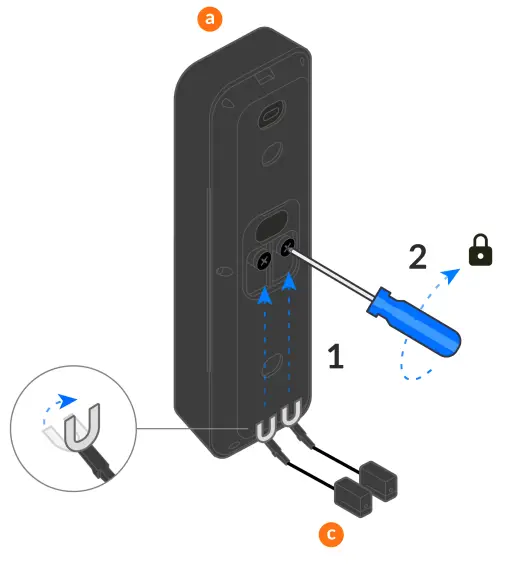 a

2

1

c