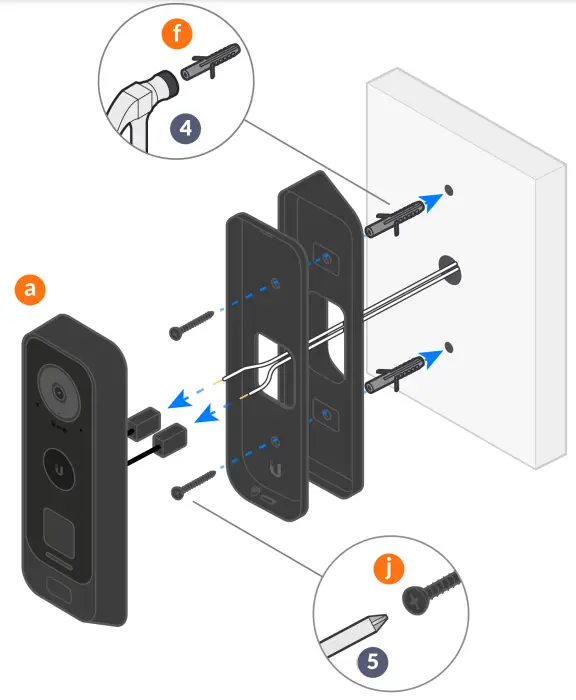 f
4
a
j
5