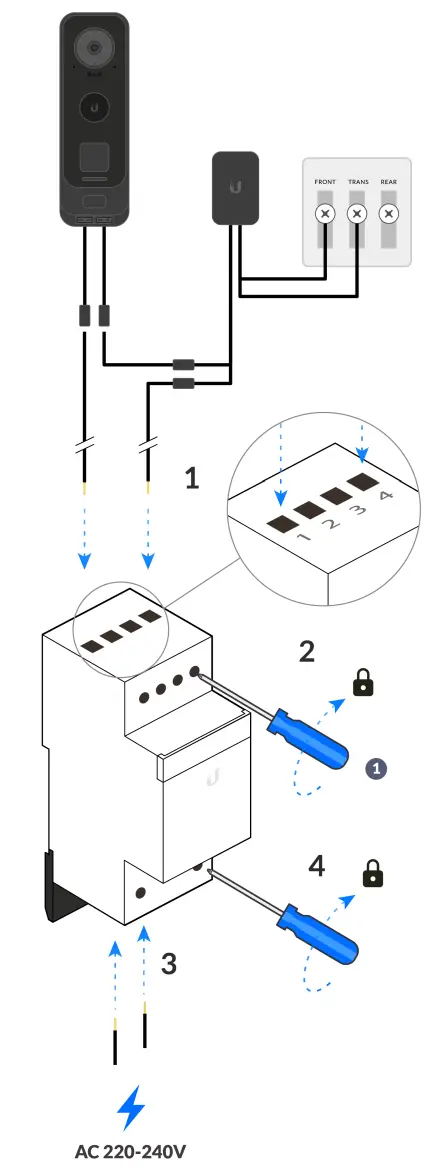 FRONT
TRANS
REAR
1
1
2
3
4
2
1
4
3
AC 220-240V