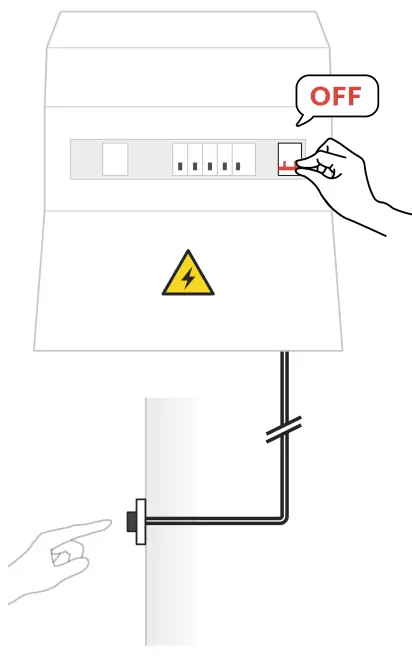 OFF