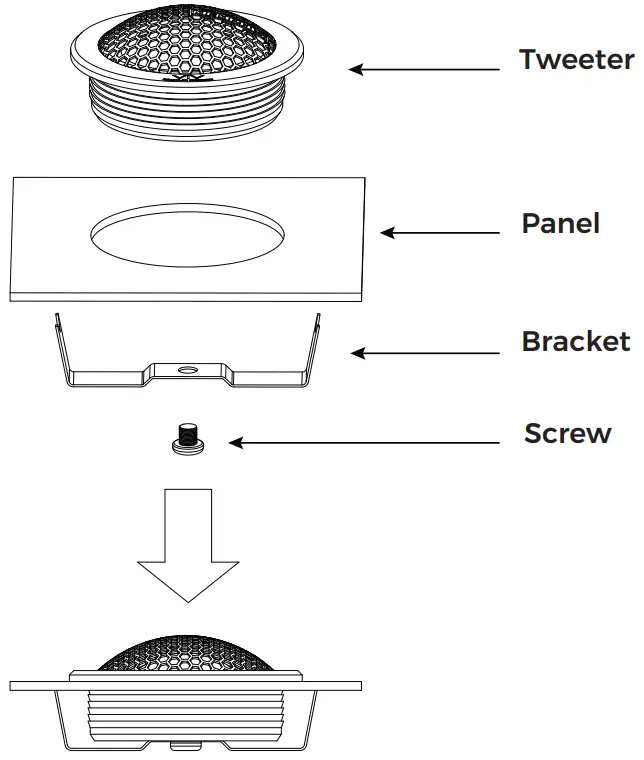 Tweeter

Panel

Bracket

Screw