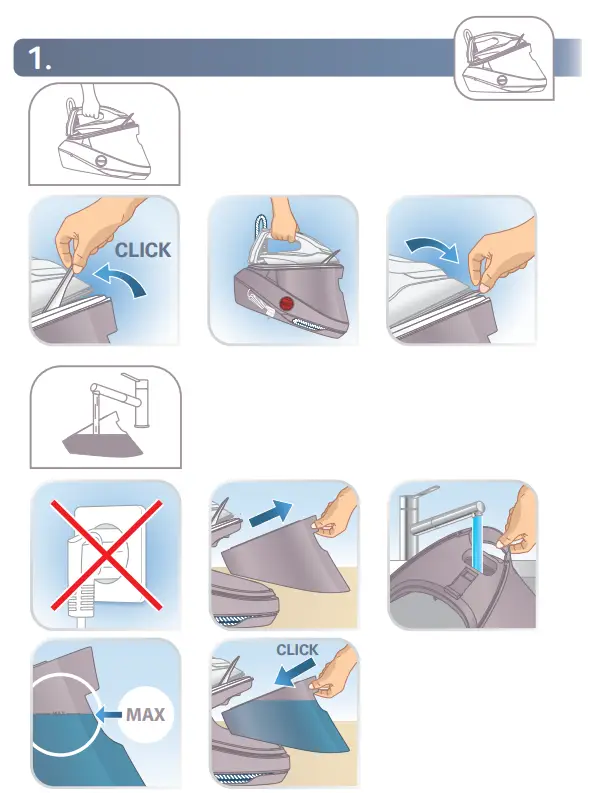 1.

CLICK

MAX

CLICK