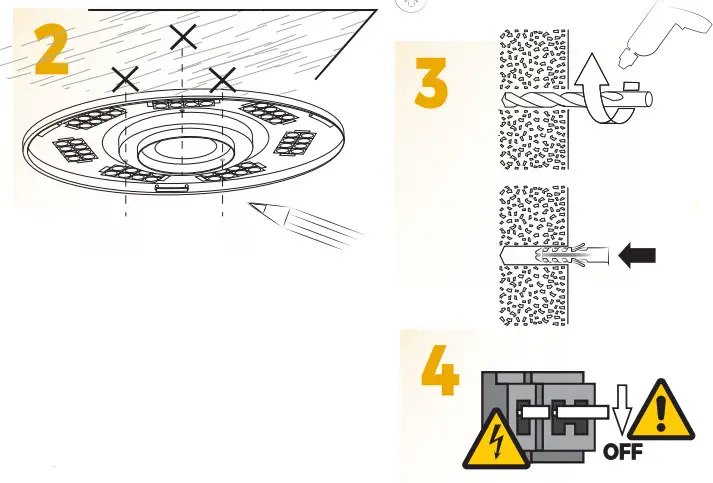 2

3

4

OFF