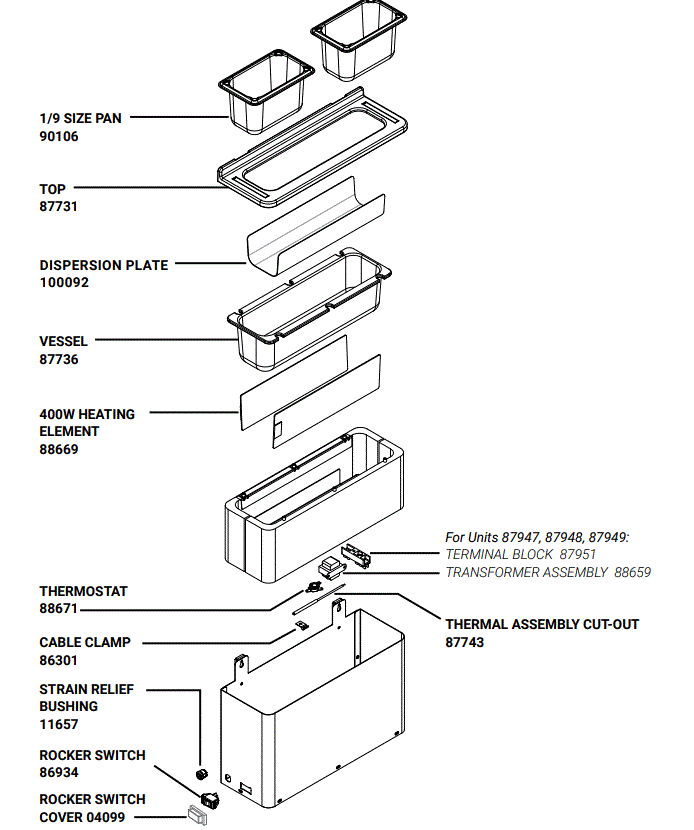 1/9 SIZE PAN
90106

TOP
87731

DISPERSION PLATE
100092

VESSEL
87736

400W HEATING ELEMENT
88669

For Units 87947, 87948, 87949:
TERMINAL BLOCK 87951
TRANSFORMER ASSEMBLY 88659

THERMOSTAT
88671

THERMAL ASSEMBLY CUT-OUT
87743

CABLE CLAMP
86301

STRAIN RELIEF BUSHING
11657

ROCKER SWITCH
86934

ROCKER SWITCH COVER 04099