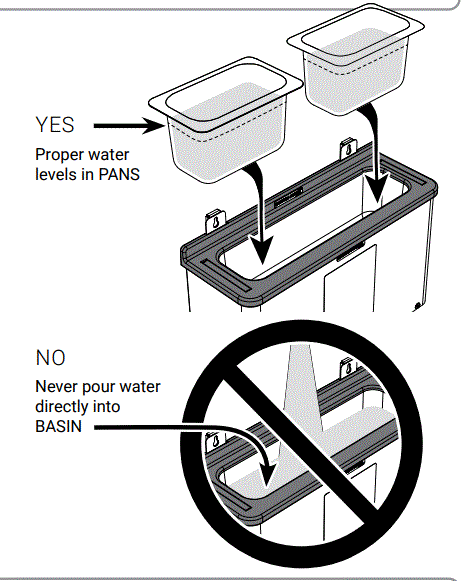 YES

Proper water levels in PANS

NO

Never pour water directly into BASIN