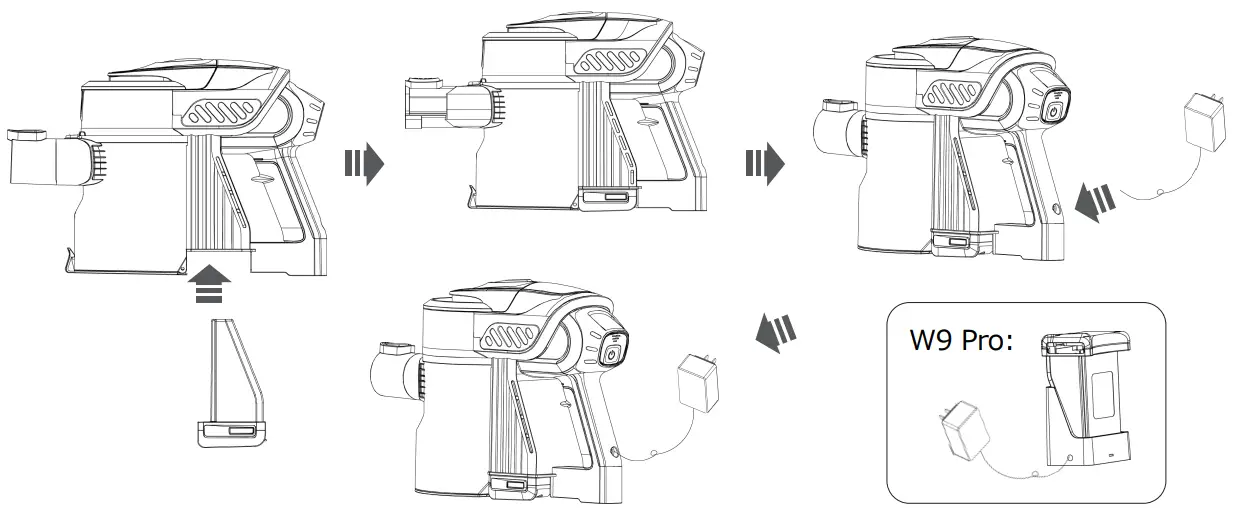 W9 Pro: