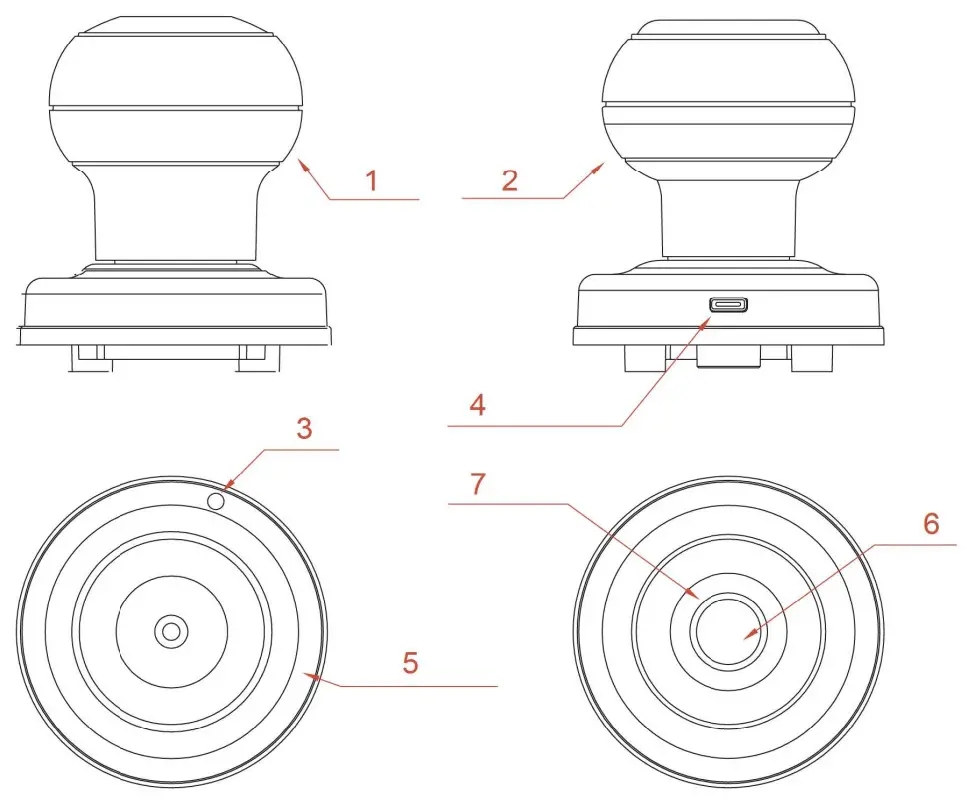 1
2
4
3
7
6
5