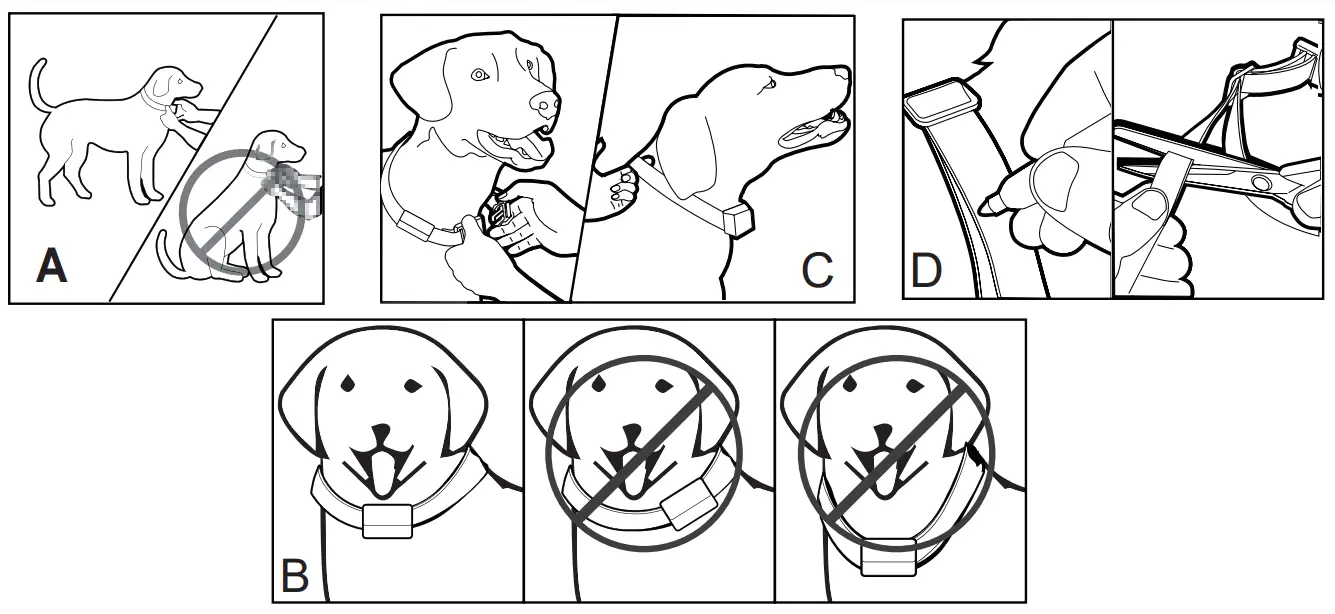 A

C

D

B