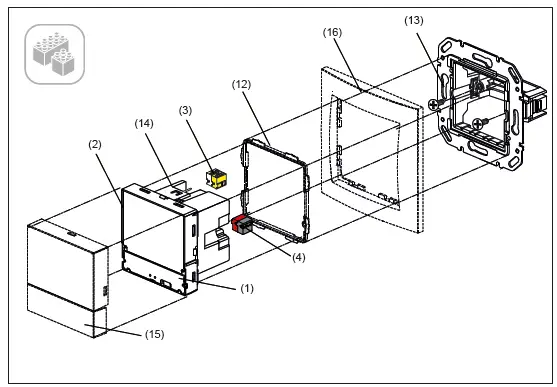 (13)
(16)
(12)
(3)
(14)
(2)
(4)
(1)
(15)