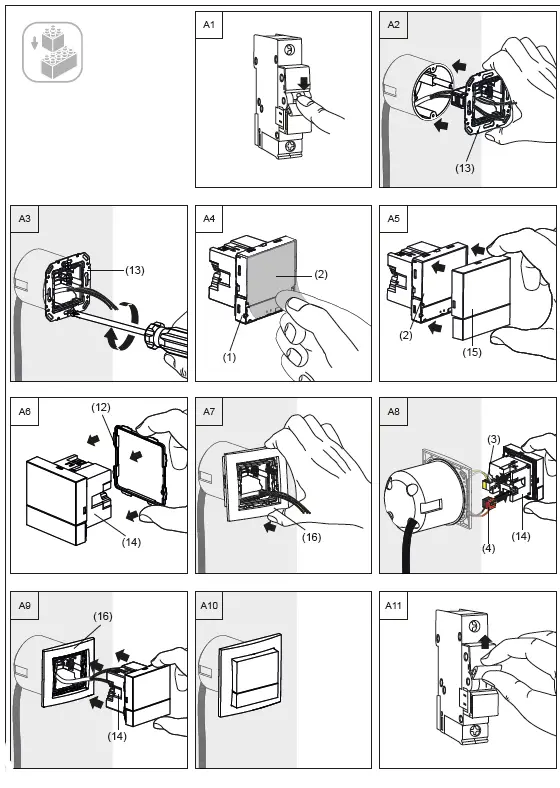 A1

A2

(13)

A3

(13)

A4

(2)

(1)

A5

(2)

(15)

A6

(12)

(14)

A7

(16)

A8

(3)

(4)

(14)

A9

(16)

(14)

A10

A11