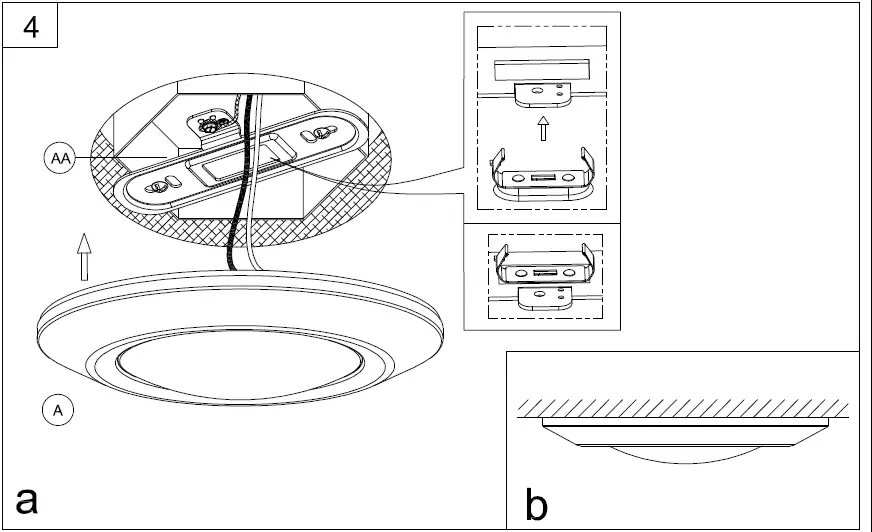 4

AA

A

a

b