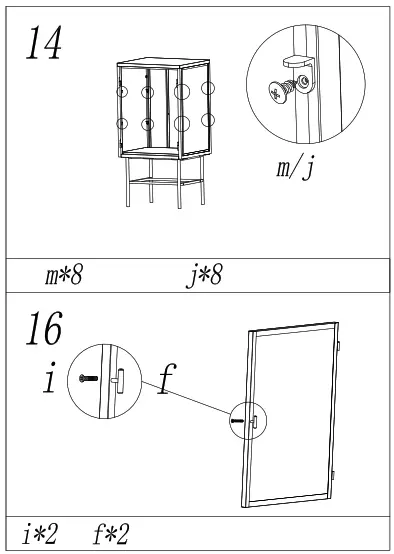 14

m/j

m*8 j*8

16

i

f

i*2 f*2