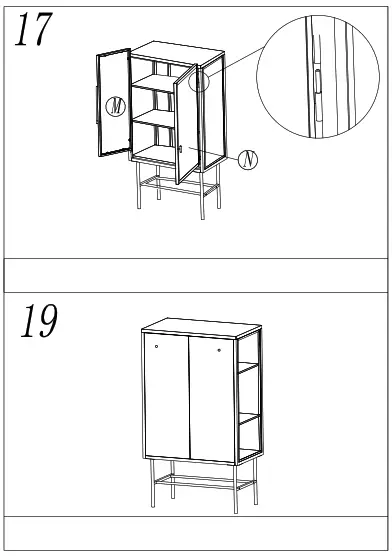 17

M

N

19