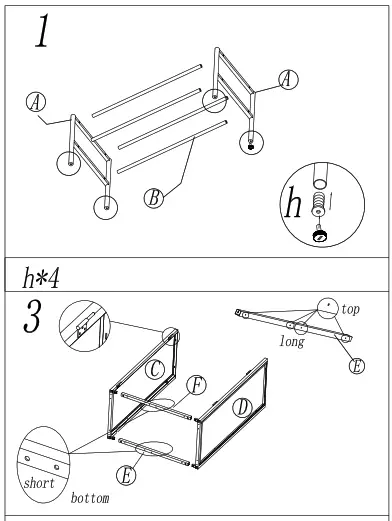 1

A

A

B

h

h*4

3

top

long

E

C

F

D

E

short

bottom