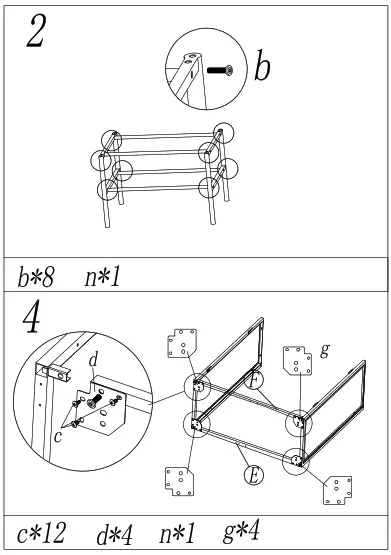 2

b

b*8 n*1

4

d

c

g

F

E

c*12 d*4 n*1 g*4