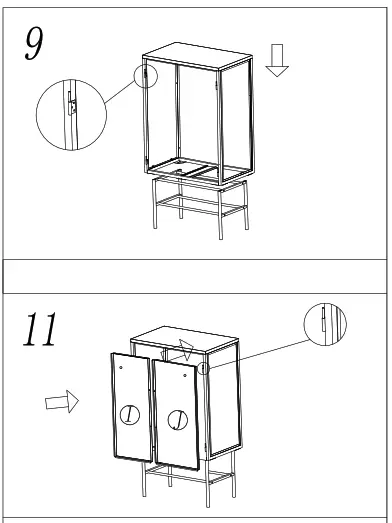 9

11

I

J