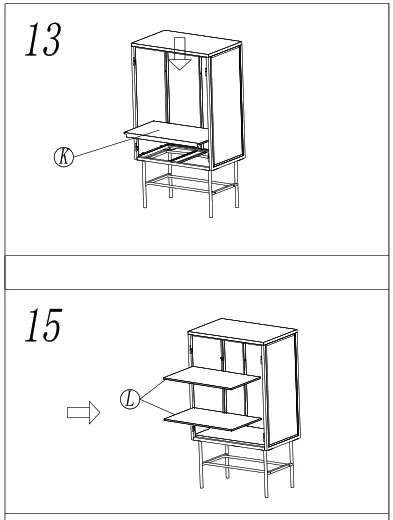 13

K

15

L