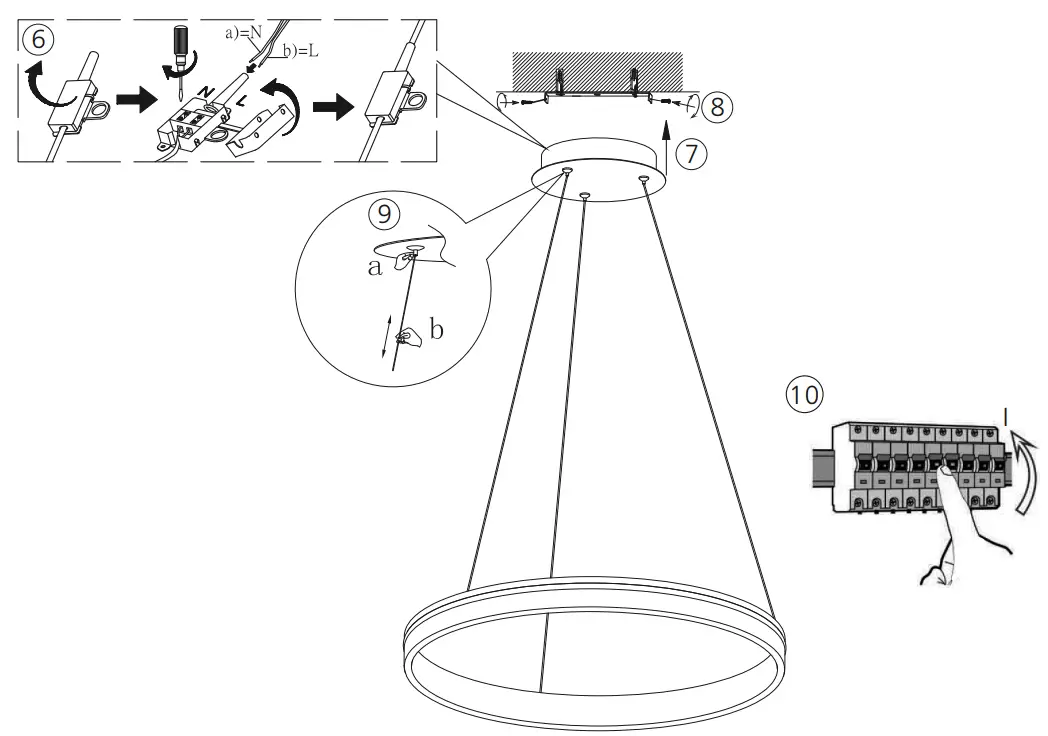 ⑥

a)=N

b)=L

N L

⑧

⑦

⑨

a

b

⑩

I