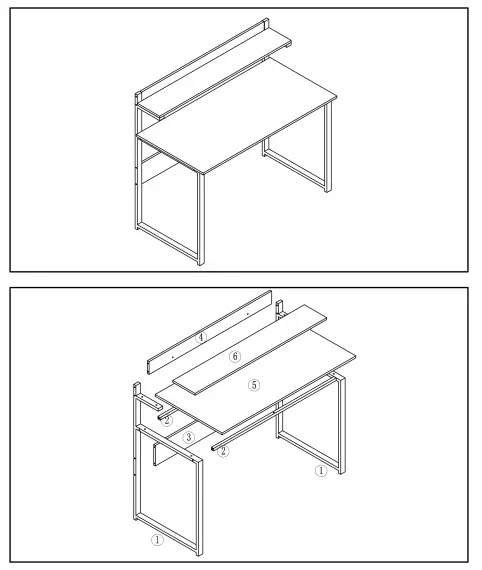 ④
⑥
⑤
②
③
②
①
①