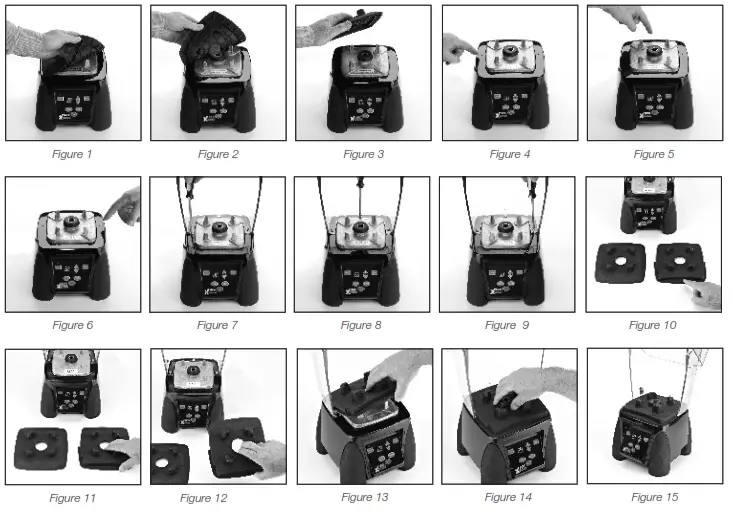 Figure 1
Figure 2
Figure 3
Figure 4
Figure 5

Figure 6
Figure 7
Figure 8
Figure 9
Figure 10

Figure 11
Figure 12
Figure 13
Figure 14
Figure 15