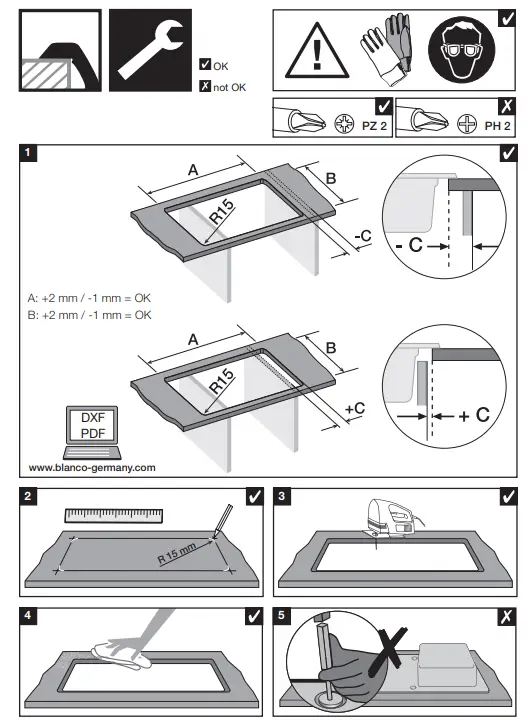 ✓ OK
✗ not OK

✓

✓ PZ 2
✗ PH 2

1 ✓

A
B
R15
-C
- C

A: +2 mm / -1 mm = OK
B: +2 mm / -1 mm = OK

A
B
R15
+C
+ C

DXF
PDF
www.blanco-germany.com

2 ✓
R 15 mm

3 ✓

4 ✓

5 ✗