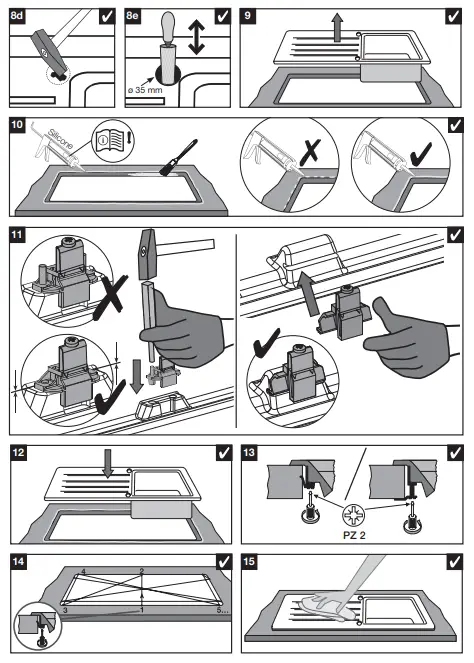 8d

8e

ø 35 mm

9

10

Silicone

11

12

13

PZ 2

14

4 2

3 1 5...

15