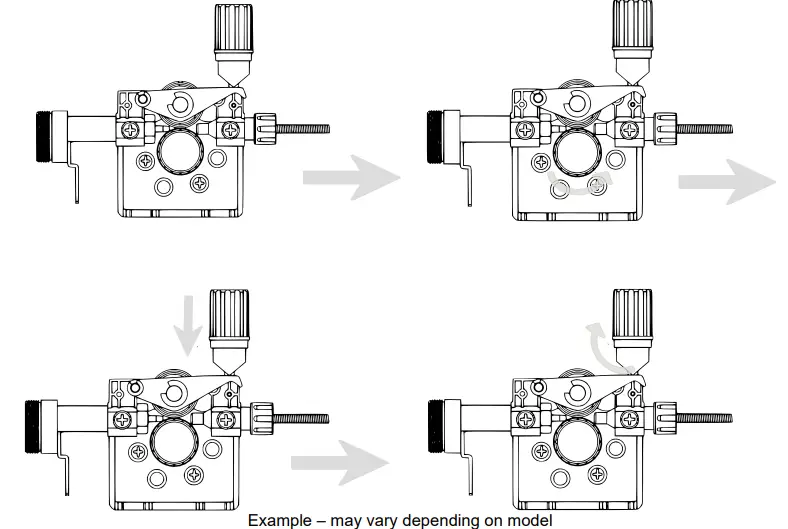 Example – may vary depending on model