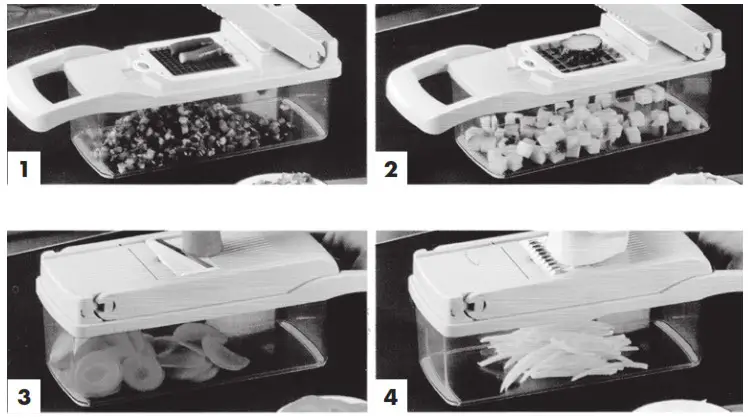 1

2

3

4