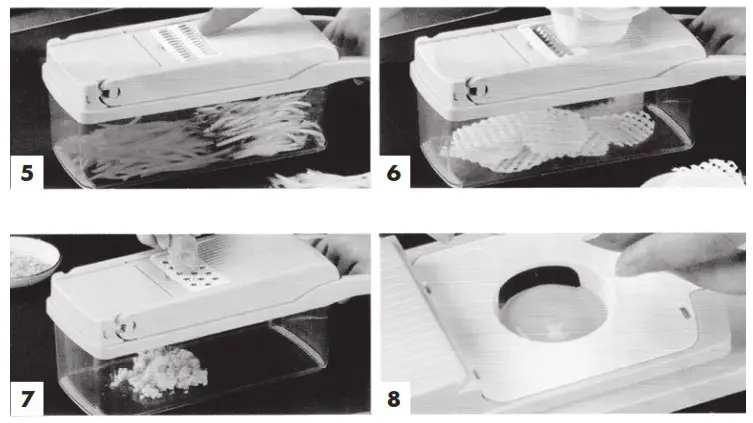 5

6

7

8