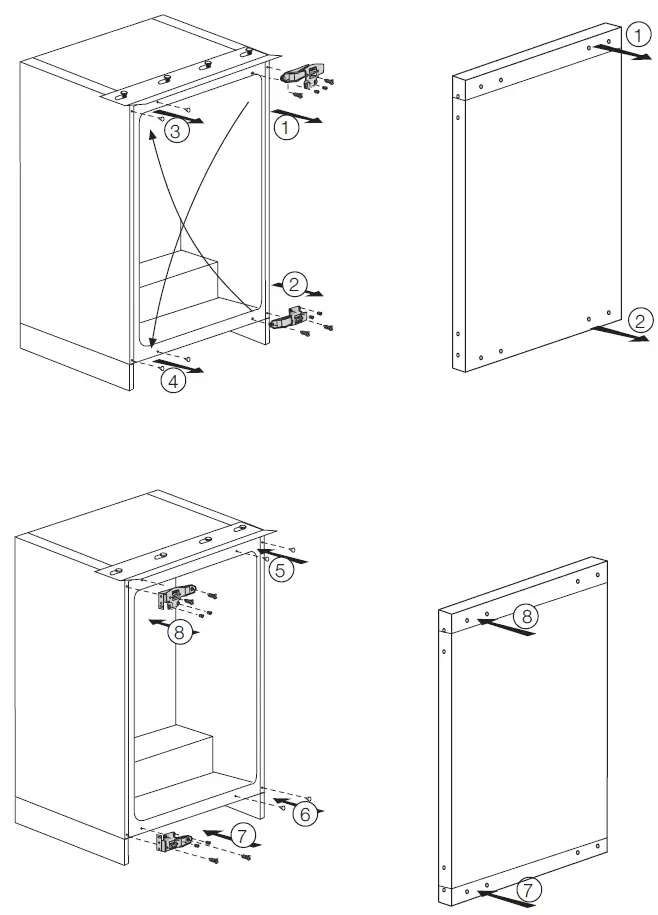 3
1
2
4
1
2
5
8
6
7
8
7