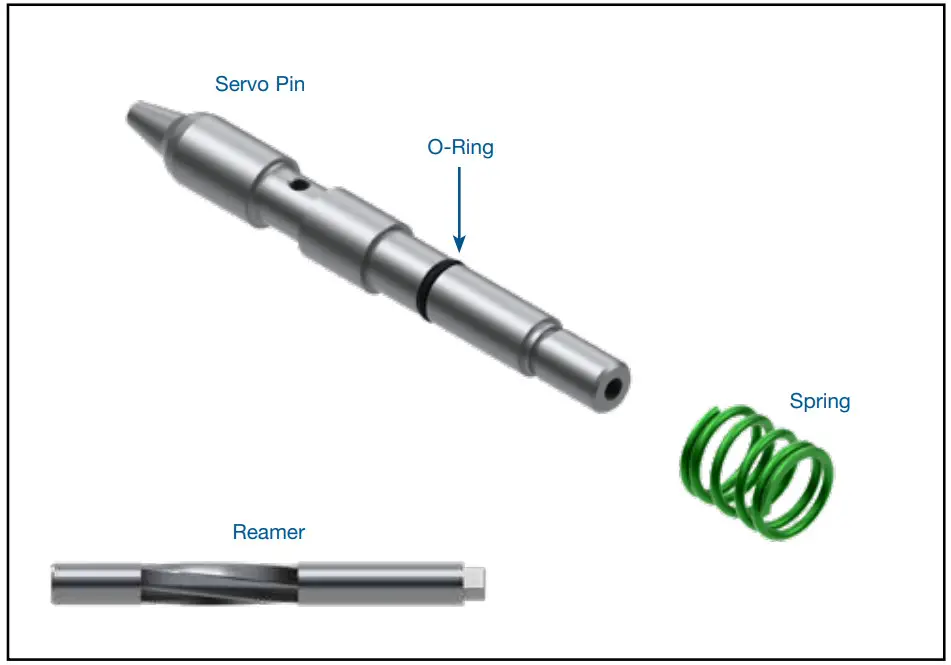 Servo Pin

O-Ring

Spring

Reamer