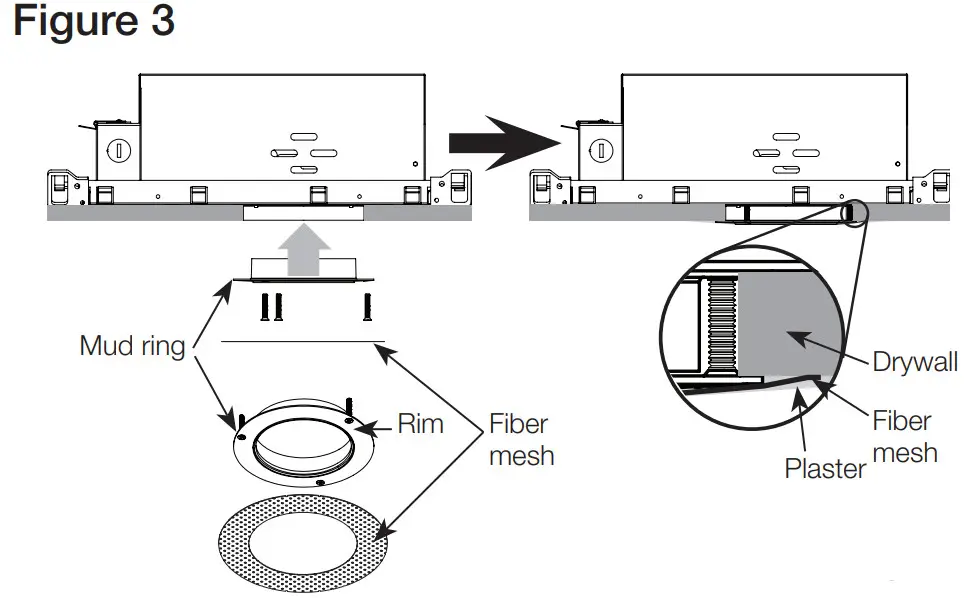 Figure 3

Mud ring

Rim

Fiber mesh

Drywall

Fiber mesh

Plaster