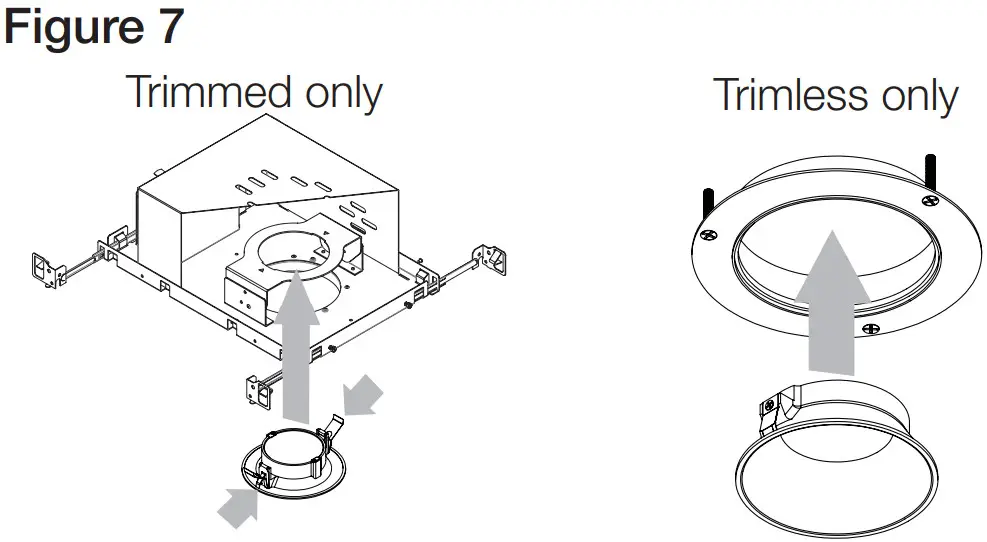 Figure 7

Trimmed only

Trimless only