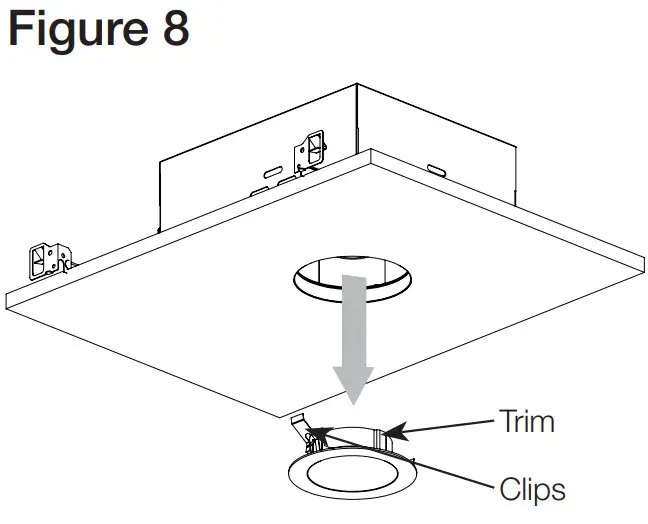 Figure 8

Trim

Clips