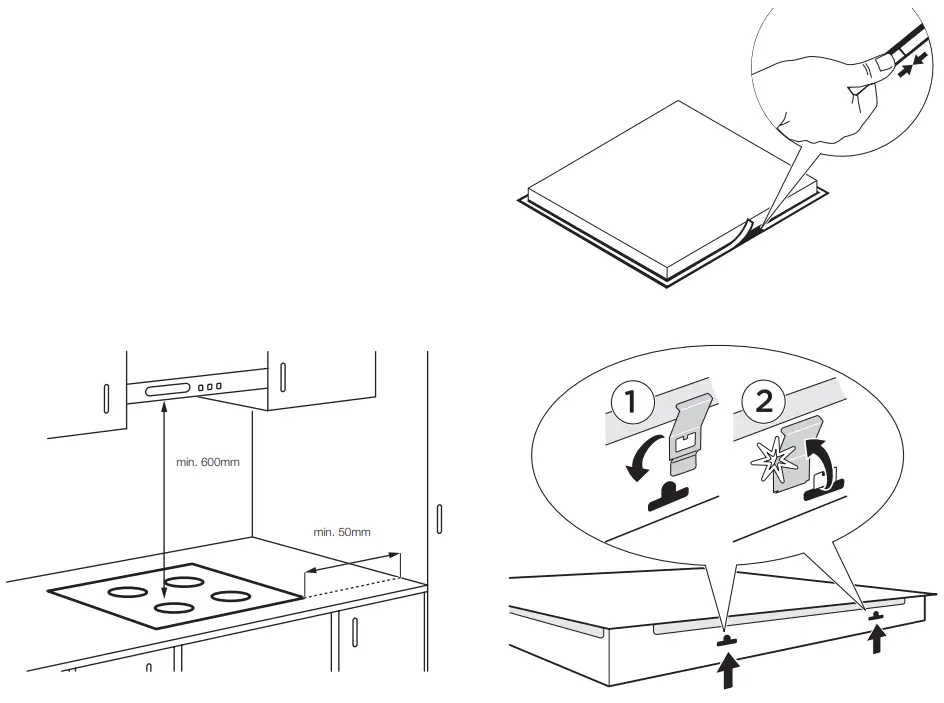 min. 600mm

min. 50mm

1

2