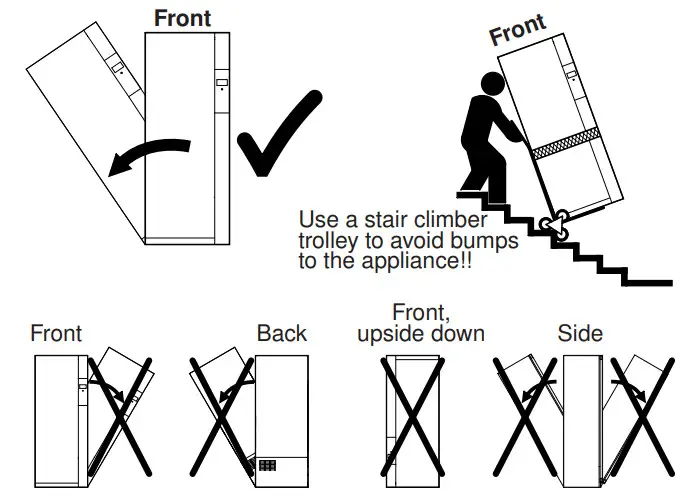 Front

Front

Use a stair climber trolley to avoid bumps to the appliance!!

Front

Back

Front, upside down

Side