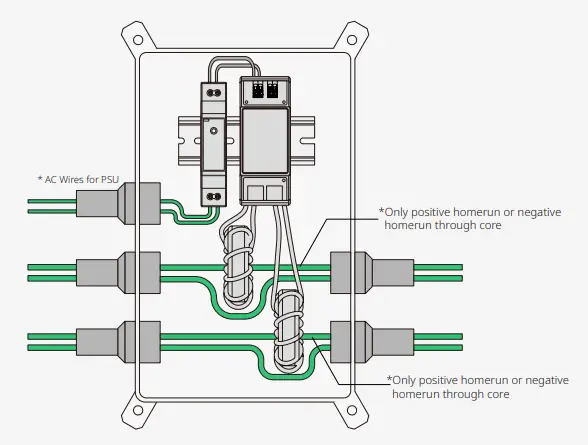 * AC Wires for PSU

*Only positive homerun or negative homerun through core

*Only positive homerun or negative homerun through core