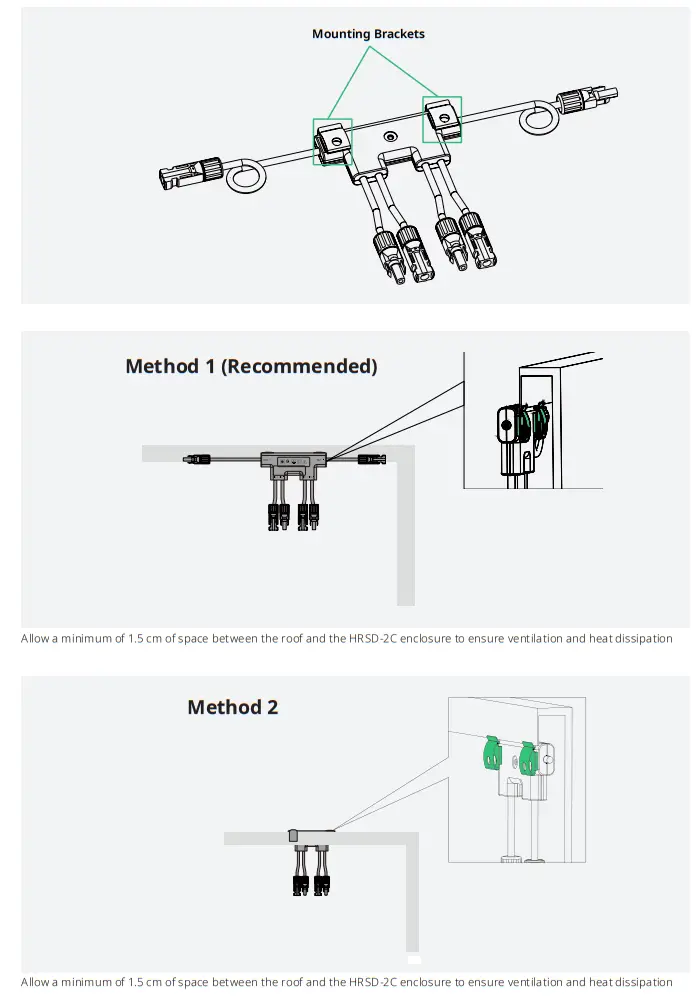 Mounting Brackets

Method 1 (Recommended)

Allow a minimum of 1.5 cm of space between the roof and the HRSD-2C enclosure to ensure ventilation and heat dissipation

Method 2

Allow a minimum of 1.5 cm of space between the roof and the HRSD-2C enclosure to ensure ventilation and heat dissipation