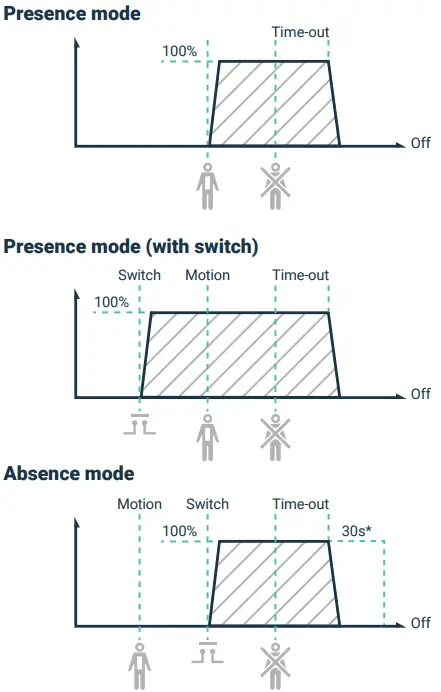 Presence mode

Time-out
100%
Off

Presence mode (with switch)

Switch Motion Time-out
100%
Off

Absence mode

Motion Switch Time-out
100%
30s*
Off