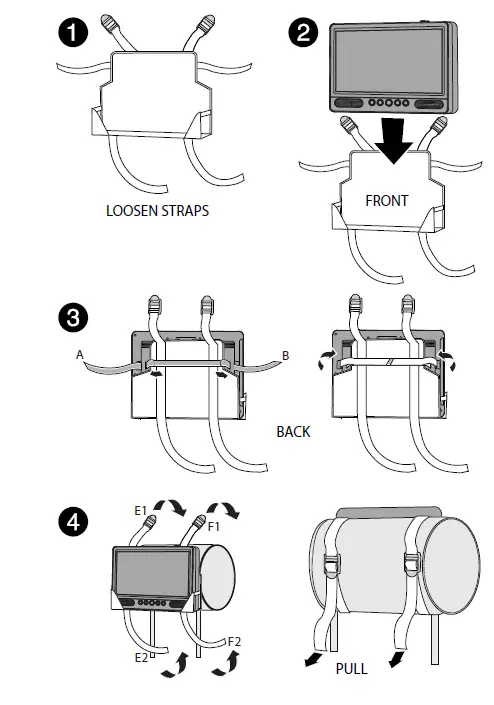 1

LOOSEN STRAPS

2

FRONT

3

A

B

BACK

4

E1

F1

E2

F2

PULL