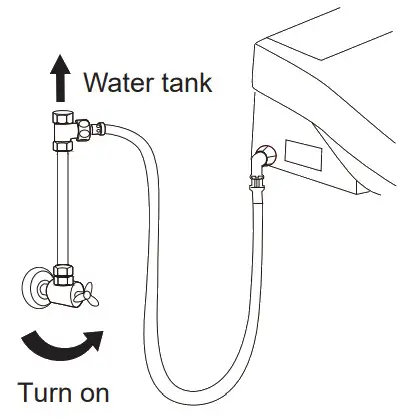 Water tank

Turn on