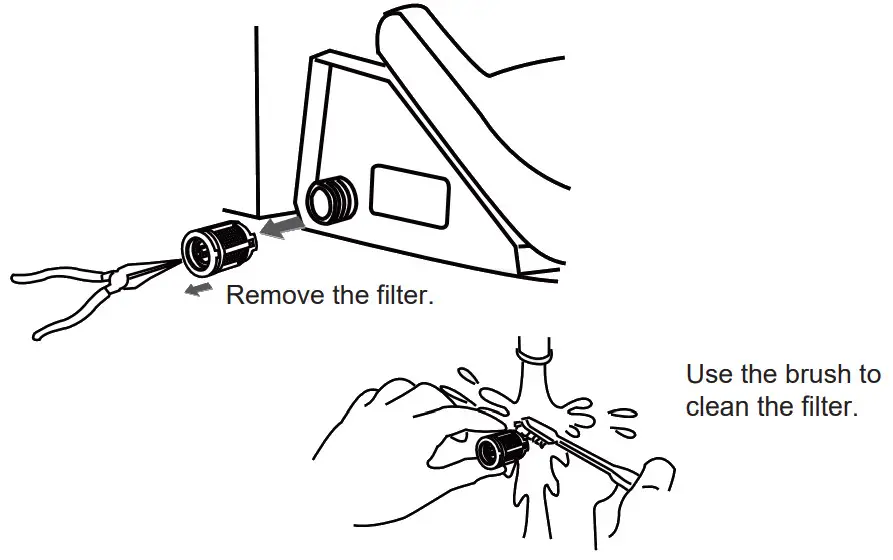 Remove the filter.

Use the brush to clean the filter.