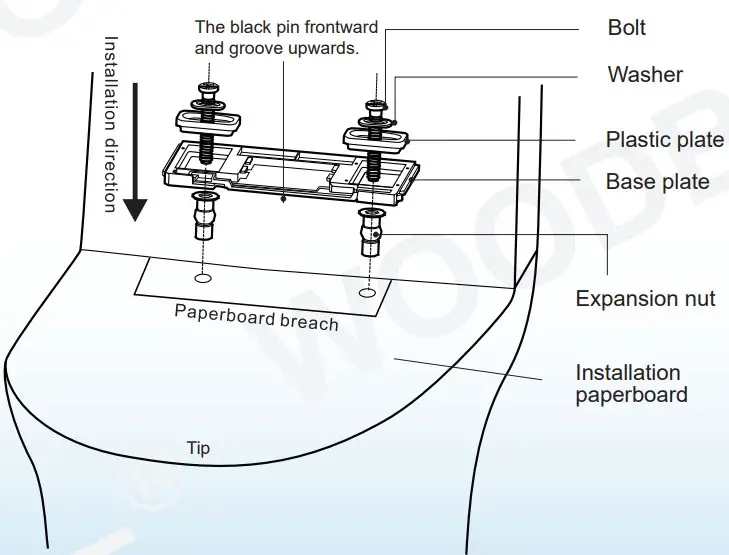 Installation direction

The black pin frontward and groove upwards.

Bolt

Washer

Plastic plate

Base plate

Expansion nut

Paperboard breach

Installation paperboard

Tip

WOODB