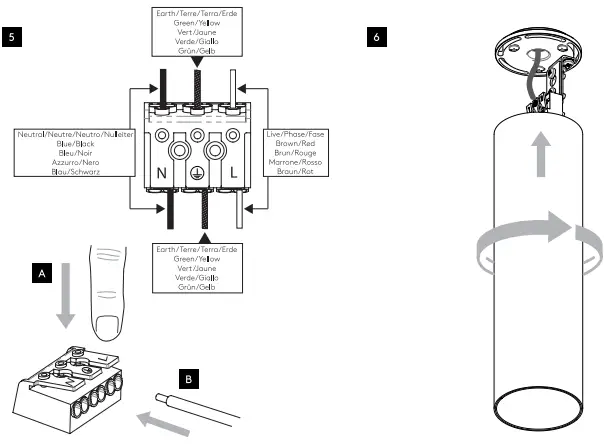 5

Earth/Terre/Terra/Erde
Green/Yellow
Vert/Jaune
Verde/Giallo
Grün/Gelb

Neutral/Neutre/Neutro/Nulleiter
Blue/Black
Bleu/Noir
Azzurro/Nero
Blau/Schwarz

N

L

Live/Phase/Fase
Brown/Red
Brun/Rouge
Marrone/Rosso
Braun/Rot

Earth/Terre/Terra/Erde
Green/Yellow
Vert/Jaune
Verde/Giallo
Grün/Gelb

A

B

6