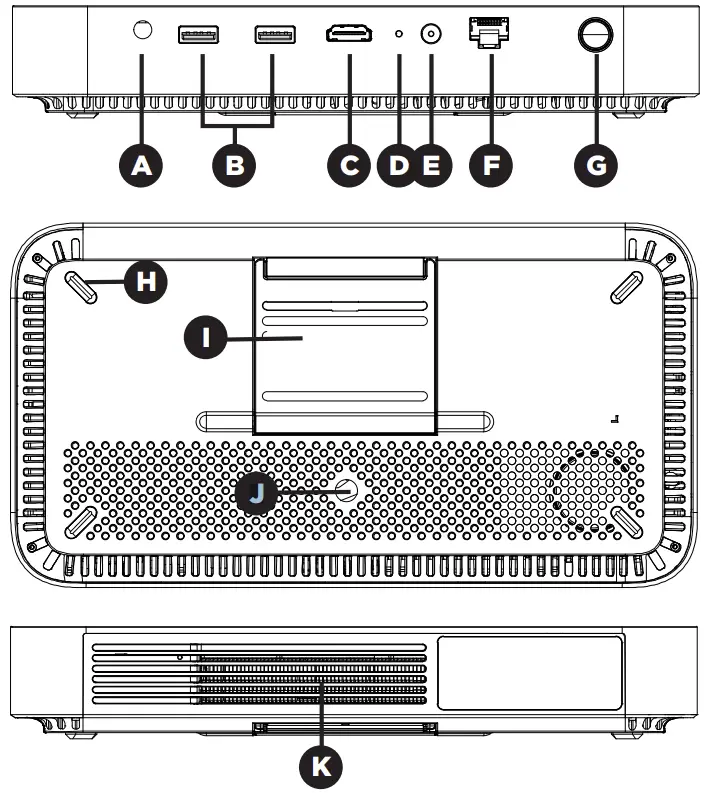 A B C D E F G

H
I
J

K