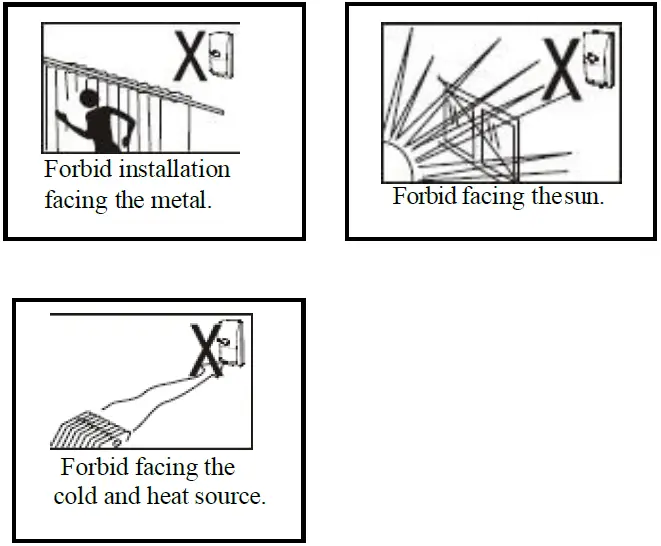 X

Forbid installation facing the metal.

X

Forbid facing thesun.

X

Forbid facing the cold and heat source.