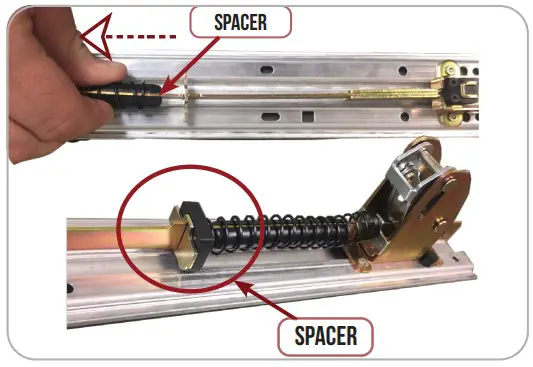 SPACER

SPACER