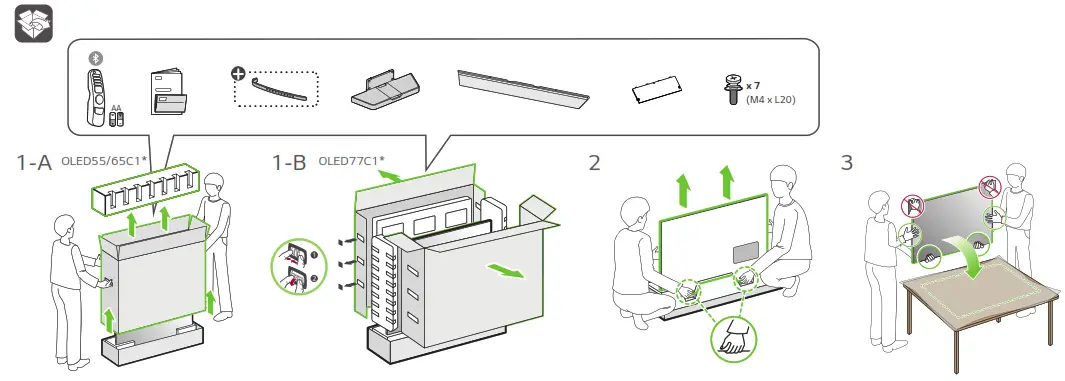 AA

x 7
(M4 x L20)

1-A OLED55/65C1*

1-B OLED77C1*

1
2

2

3