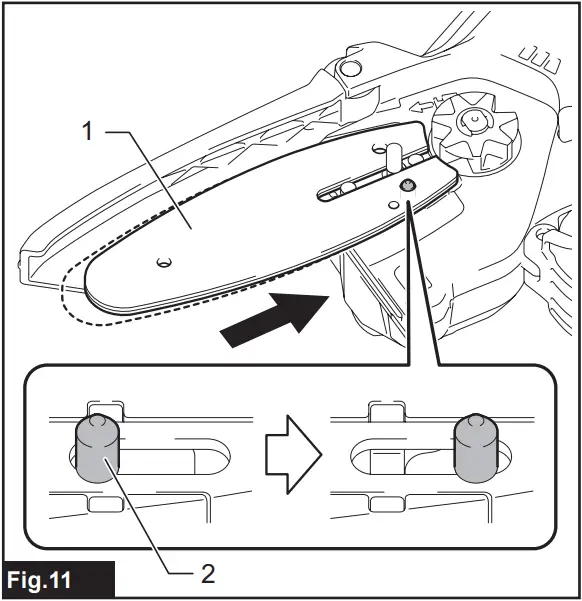 1

2

Fig.11