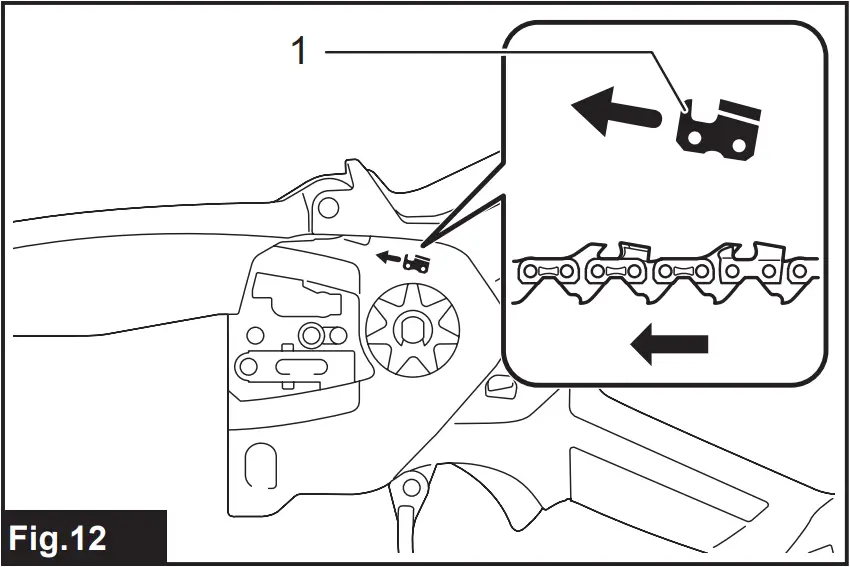 1

Fig.12